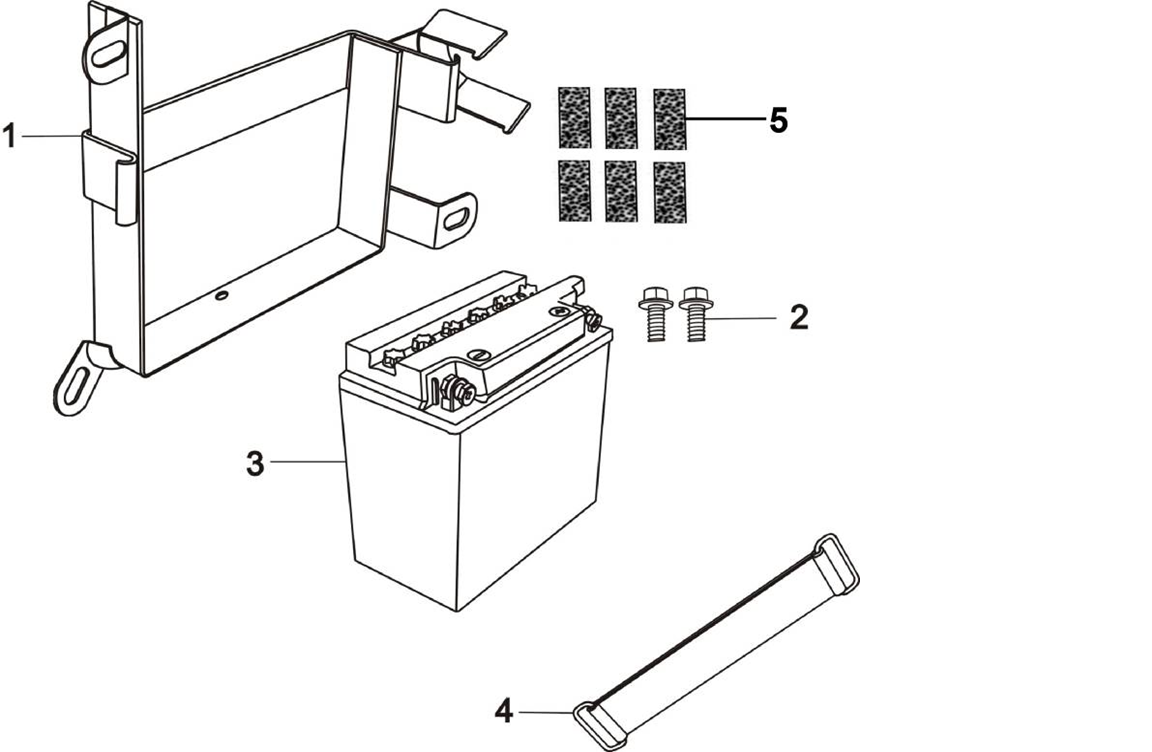 1
5
2
3
4